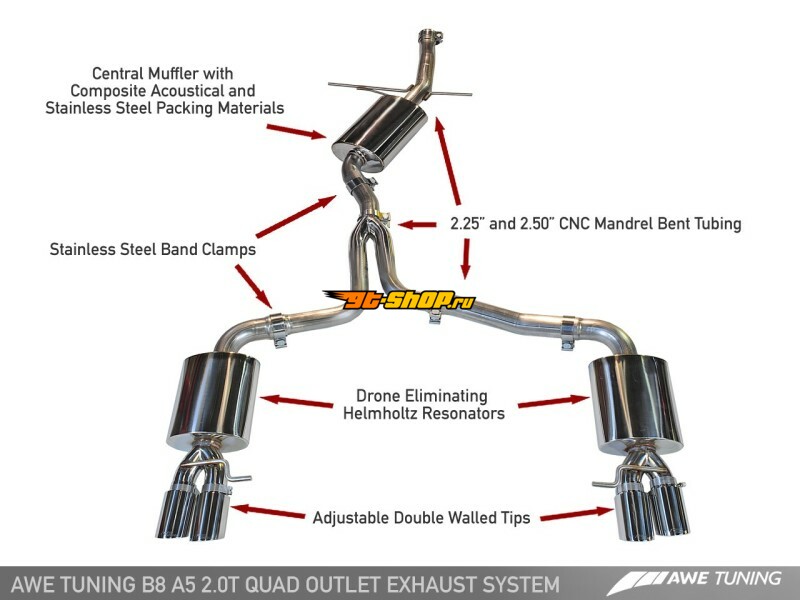 Central Muffler with Composite Acoustical and Stainless Steel Packing Materials

2.25" and 2.50" CNC Mandrel Bent Tubing

Stainless Steel Band Clamps

gt-shop.ru

Drone Eliminating Helmholtz Resonators

Adjustable Double Walled Tips

AWE TUNING B8 A5 2.0T QUAD OUTLET EXHAUST SYSTEM

AWE TUNING