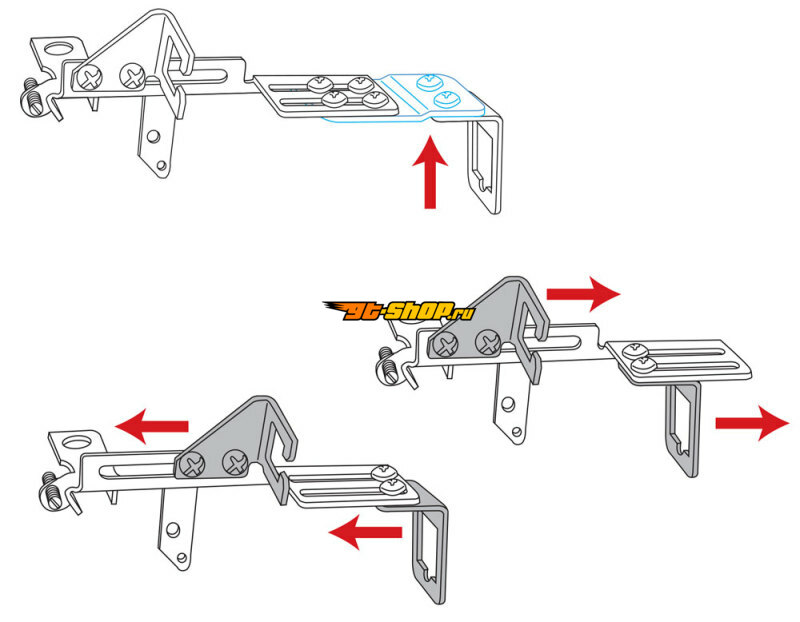 gt-shop.ru