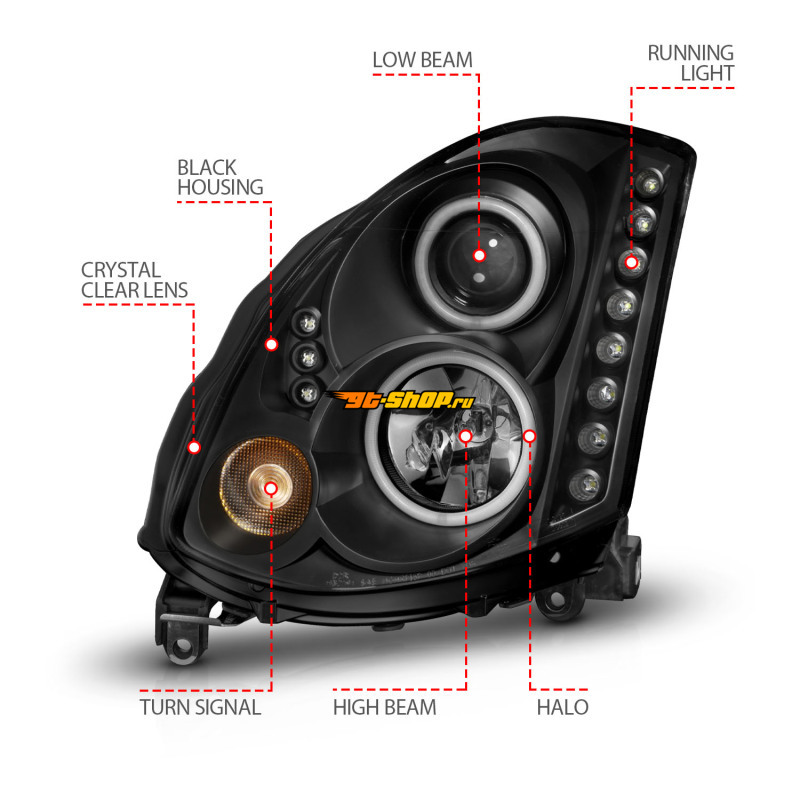 LOW BEAM

RUNNING LIGHT

BLACK HOUSING

CRYSTAL CLEAR LENS

gt-shop.ru

TURN SIGNAL

HIGH BEAM

HALO