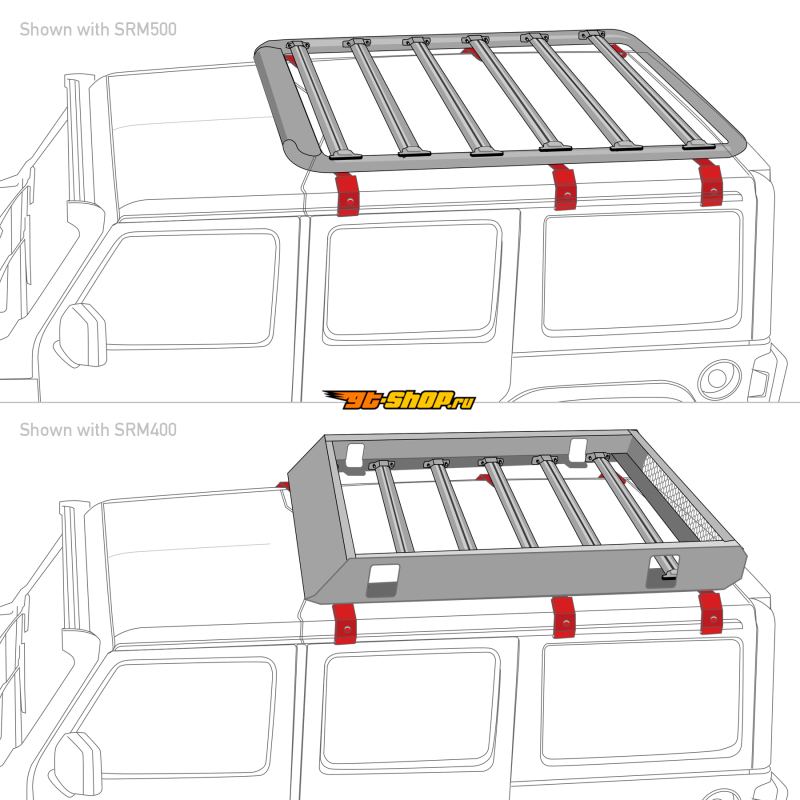 Shown with SRM500

gt-shop.ru

Shown with SRM400