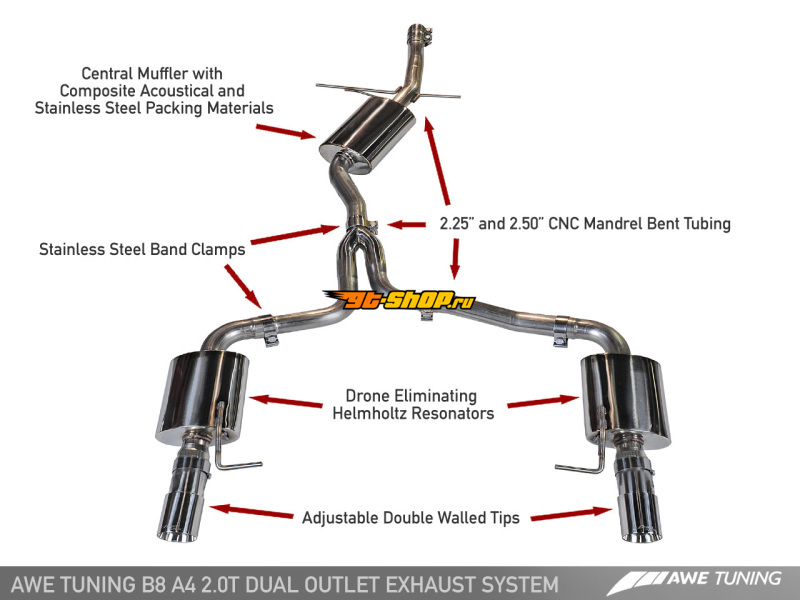 Central Muffler with Composite Acoustical and Stainless Steel Packing Materials

2.25" and 2.50" CNC Mandrel Bent Tubing

Stainless Steel Band Clamps

gt-shop.ru

Drone Eliminating Helmholtz Resonators

Adjustable Double Walled Tips

AWE TUNING B8 A4 2.0T DUAL OUTLET EXHAUST SYSTEM

AWE TUNING