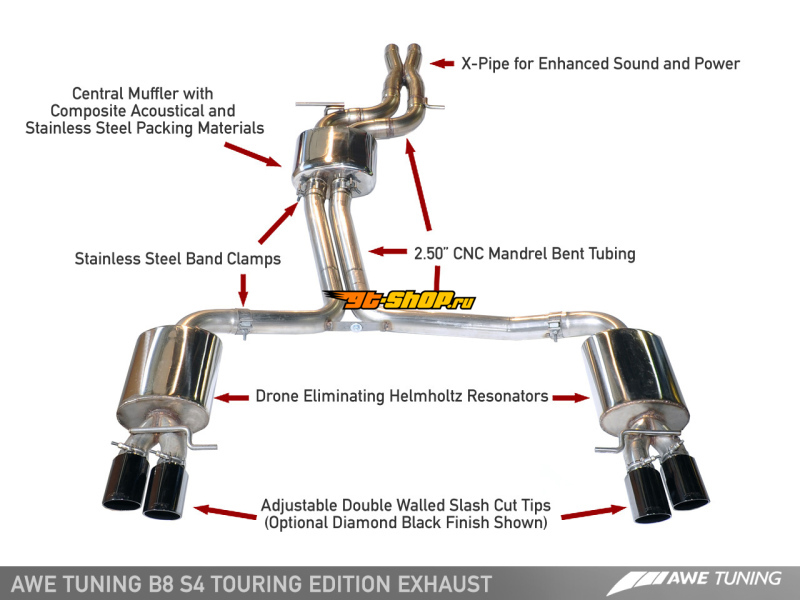 X-Pipe for Enhanced Sound and Power

Central Muffler with Composite Acoustical and Stainless Steel Packing Materials

Stainless Steel Band Clamps

2.50" CNC Mandrel Bent Tubing

gt-shop.ru

Drone Eliminating Helmholtz Resonators

Adjustable Double Walled Slash Cut Tips (Optional Diamond Black Finish Shown)

AWE TUNING B8 S4 TOURING EDITION EXHAUST

AWE TUNING