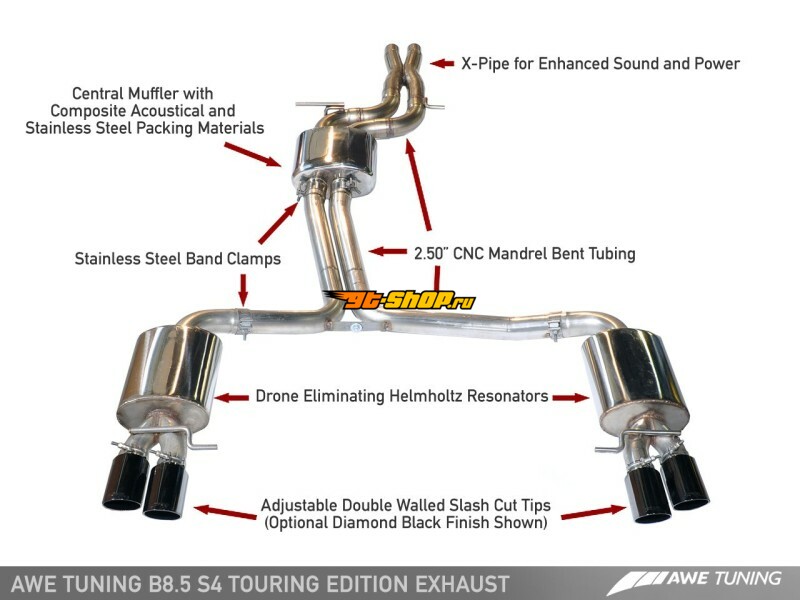 X-Pipe for Enhanced Sound and Power

Central Muffler with Composite Acoustical and Stainless Steel Packing Materials

Stainless Steel Band Clamps

2.50" CNC Mandrel Bent Tubing

gt-shop.ru

Drone Eliminating Helmholtz Resonators

Adjustable Double Walled Slash Cut Tips (Optional Diamond Black Finish Shown)

AWE TUNING B8.5 S4 TOURING EDITION EXHAUST

AWE TUNING